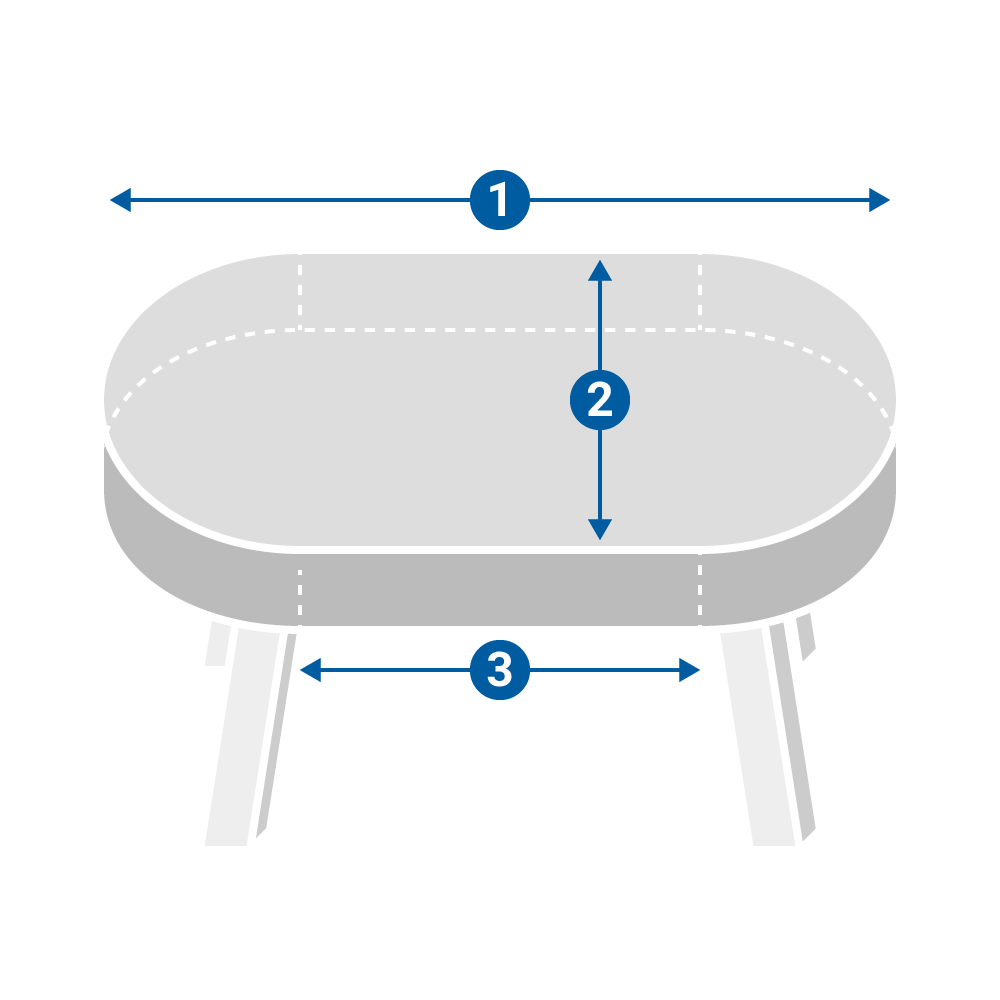 1
2
3